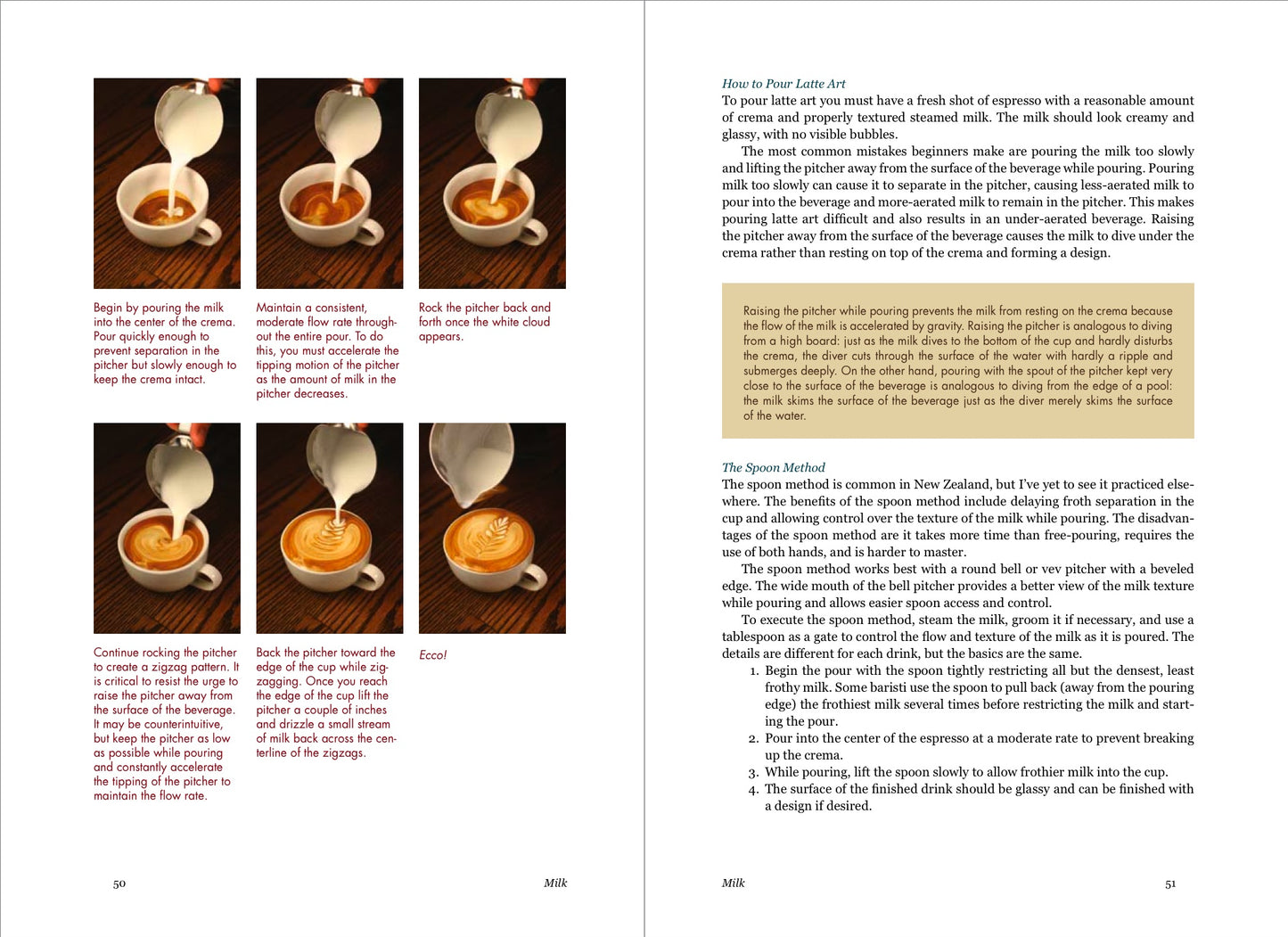 Begin by pouring the milk into the center of the crema. Pour quickly enough to prevent separation in the pitcher but slowly enough to keep the crema intact.

Maintain a consistent, moderate flow rate throughout the entire pour. To do this, you must accelerate the tipping motion of the pitcher as the amount of milk in the pitcher decreases.

Rock the pitcher back and forth once the white cloud appears.

Continue rocking the pitcher to create a zigzag pattern. It is critical to resist the urge to raise the pitcher away from the surface of the beverage. It may be counterintuitive, but keep the pitcher as low as possible while pouring and constantly accelerate the tipping of the pitcher to maintain the flow rate.

Back the pitcher toward the edge of the cup while zigzagging. Once you reach the edge of the cup lift the pitcher a couple of inches and drizzle a small stream of milk back across the centerline of the zigzags.

Ecco!

50 Milk

How to Pour Latte Art

To pour latte art you must have a fresh shot of espresso with a reasonable amount of crema and properly textured steamed milk. The milk should look creamy and glassy, with no visible bubbles.

The most common mistakes beginners make are pouring the milk too slowly and lifting the pitcher away from the surface of the beverage while pouring. Pouring milk too slowly can cause it to separate in the pitcher, causing less-aerated milk to pour into the beverage and more-aerated milk to remain in the pitcher. This makes pouring latte art difficult and also results in an under-aerated beverage. Raising the pitcher away from the surface of the beverage causes the milk to dive under the crema rather than resting on top of the crema and forming a design.

Raising the pitcher while pouring prevents the milk from resting on the crema because the flow of the milk is accelerated by gravity. Raising the pitcher is analogous to diving from a high board: just as the milk dives to the bottom of the cup and hardly disturbs the crema, the diver cuts through the surface of the water with hardly a ripple and submerges deeply. On the other hand, pouring with the spout of the pitcher kept very close to the surface of the beverage is analogous to diving from the edge of a pool: the milk skims the surface of the beverage just as the diver merely skims the surface of the water.

The Spoon Method

The spoon method is common in New Zealand, but I've yet to see it practiced elsewhere. The benefits of the spoon method include delaying froth separation in the cup and allowing control over the texture of the milk while pouring. The disadvantages of the spoon method are it takes more time than free-pouring, requires the use of both hands, and is harder to master.

The spoon method works best with a round bell or vev pitcher with a beveled edge. The wide mouth of the bell pitcher provides a better view of the milk texture while pouring and allows easier spoon access and control.

To execute the spoon method, steam the milk, groom it if necessary, and use a tablespoon as a gate to control the flow and texture of the milk as it is poured. The details are different for each drink, but the basics are the same.

1. Begin the pour with the spoon tightly restricting all but the densest, least frothy milk. Some baristi use the spoon to pull back (away from the pouring edge) the frothiest milk several times before restricting the milk and starting the pour.
2. Pour into the center of the espresso at a moderate rate to prevent breaking up the crema.
3. While pouring, lift the spoon slowly to allow frothier milk into the cup.
4. The surface of the finished drink should be glassy and can be finished with a design if desired.

Milk 51